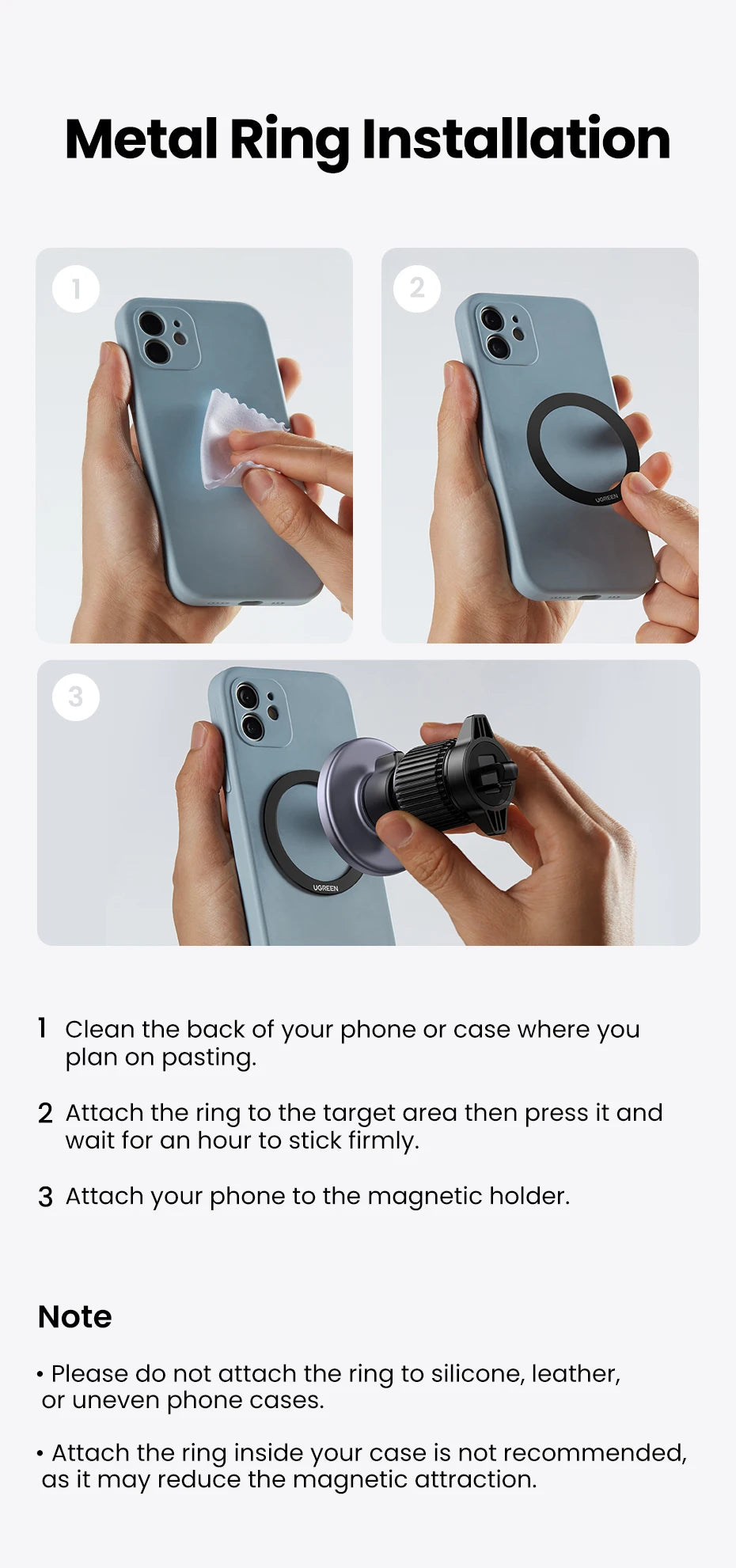 Metal Ring Installation

1

2

UGREEN

3

UGREEN

1 Clean the back of your phone or case where you plan on pasting.

2 Attach the ring to the target area then press it and wait for an hour to stick firmly.

3 Attach your phone to the magnetic holder.

Note

• Please do not attach the ring to silicone, leather, or uneven phone cases.

• Attach the ring inside your case is not recommended, as it may reduce the magnetic attraction.